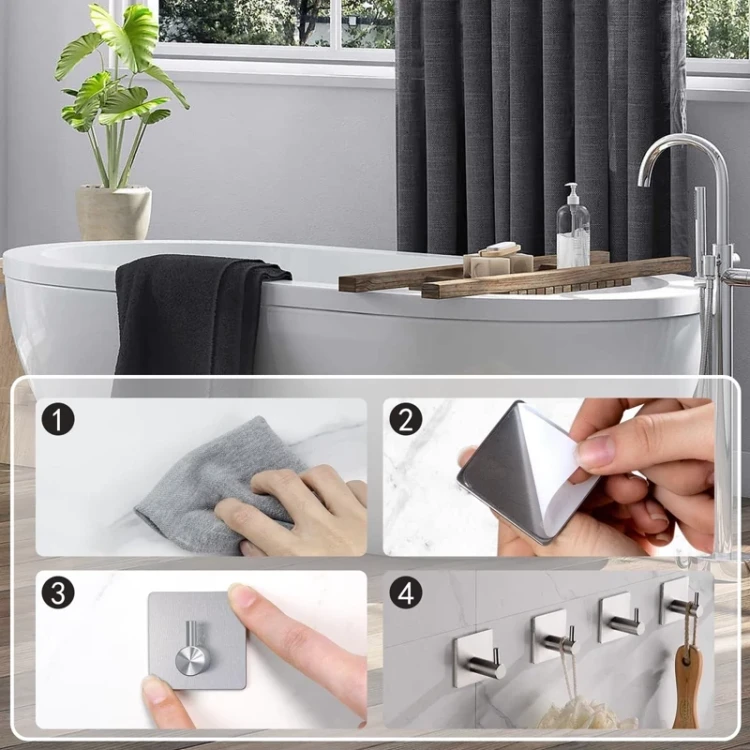 1

2

3

4