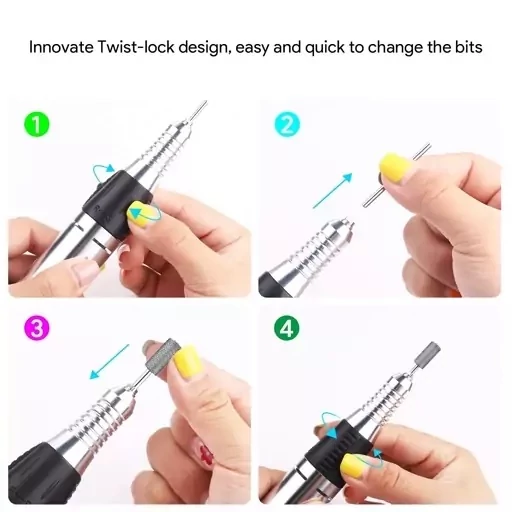 Innovate Twist-lock design, easy and quick to change the bits

1

2

3

4